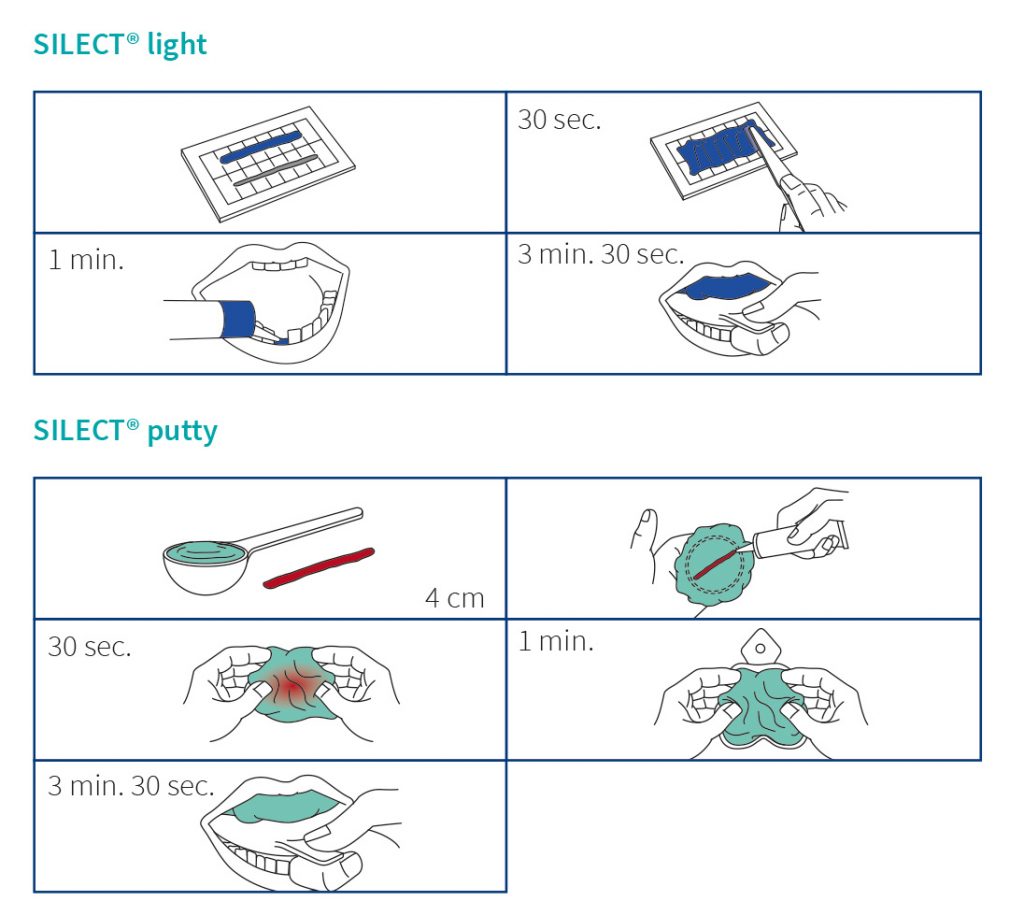 SILECT® light

|  | 30 sec. |
|---|---|
| 1 min. | 3 min. 30 sec. |

SILECT® putty

| 4 cm |  |
|---|---|
| 30 sec. | 1 min. |
| 3 min. 30 sec. |  |